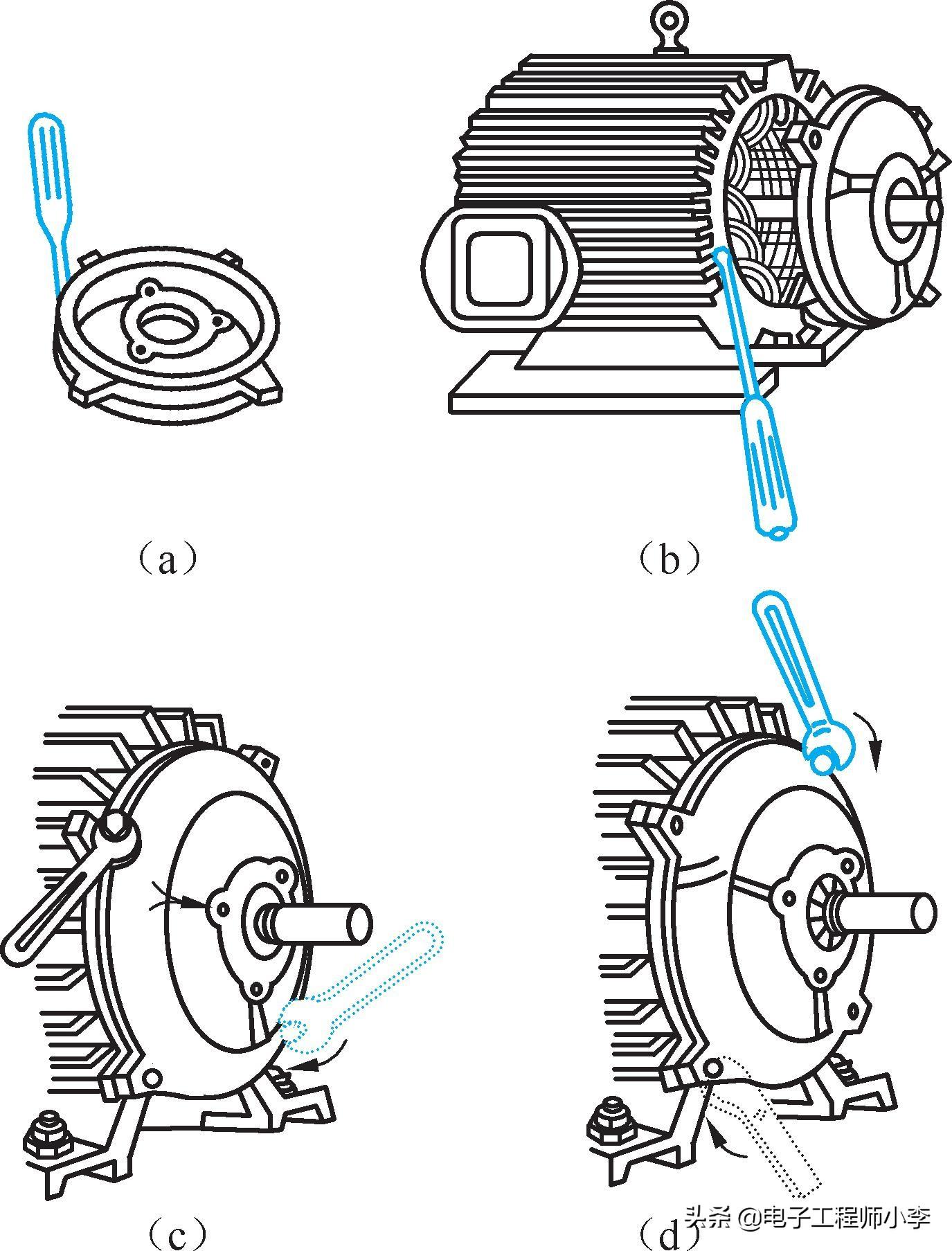 （a）

（b）

（c）

（d）

头条 @电子工程师小李