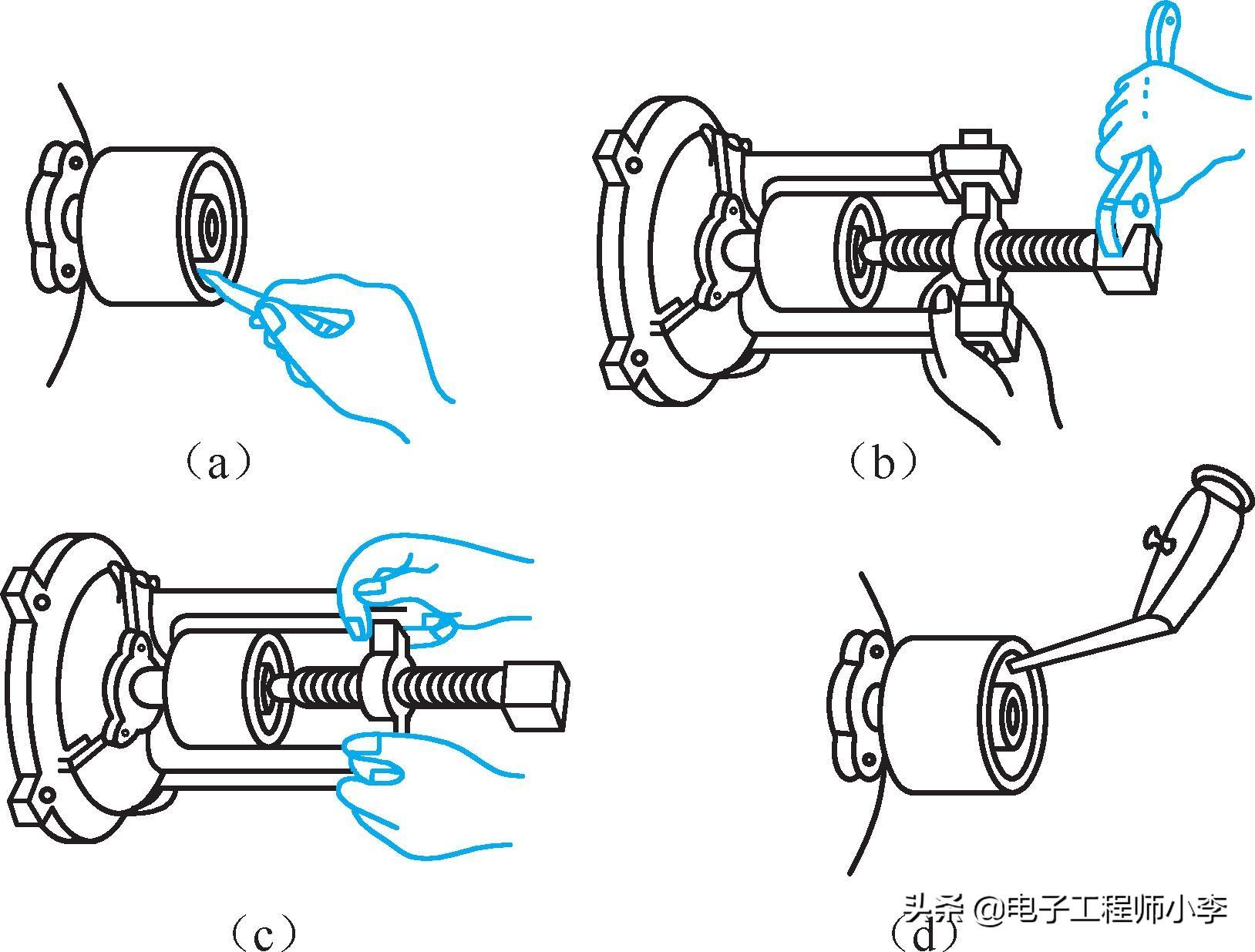 （a）

（b）

（c）

（d）

头条 @电子工程师小李